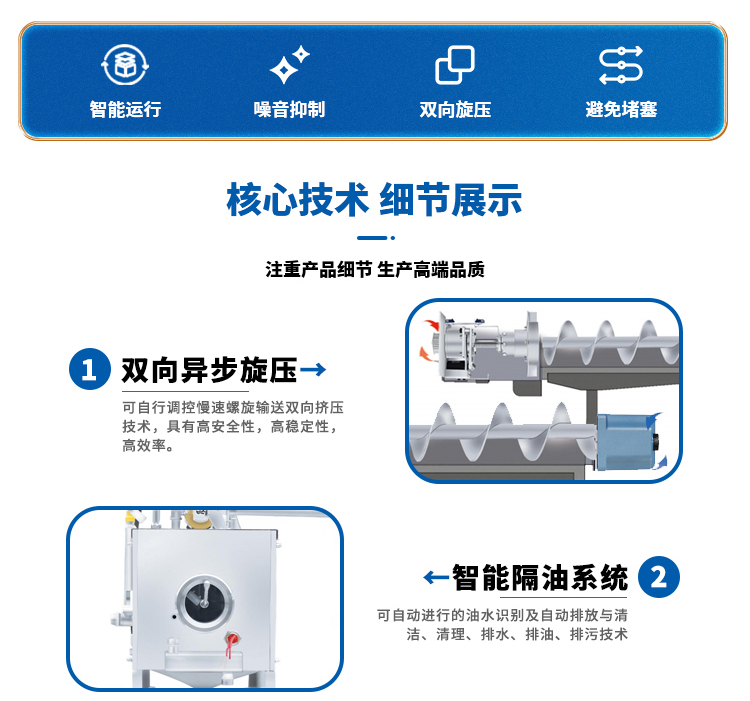 智能运行

噪音抑制

双向旋压

避免堵塞

核心技术 细节展示

注重产品细节 生产高端品质

1 双向异步旋压→

可自行调控慢速螺旋输送双向挤压技术，具有高安全性，高稳定性，高效率。

←智能隔油系统 2

可自动进行的油水识别及自动排放与清洁、清理、排水、排油、排污技术