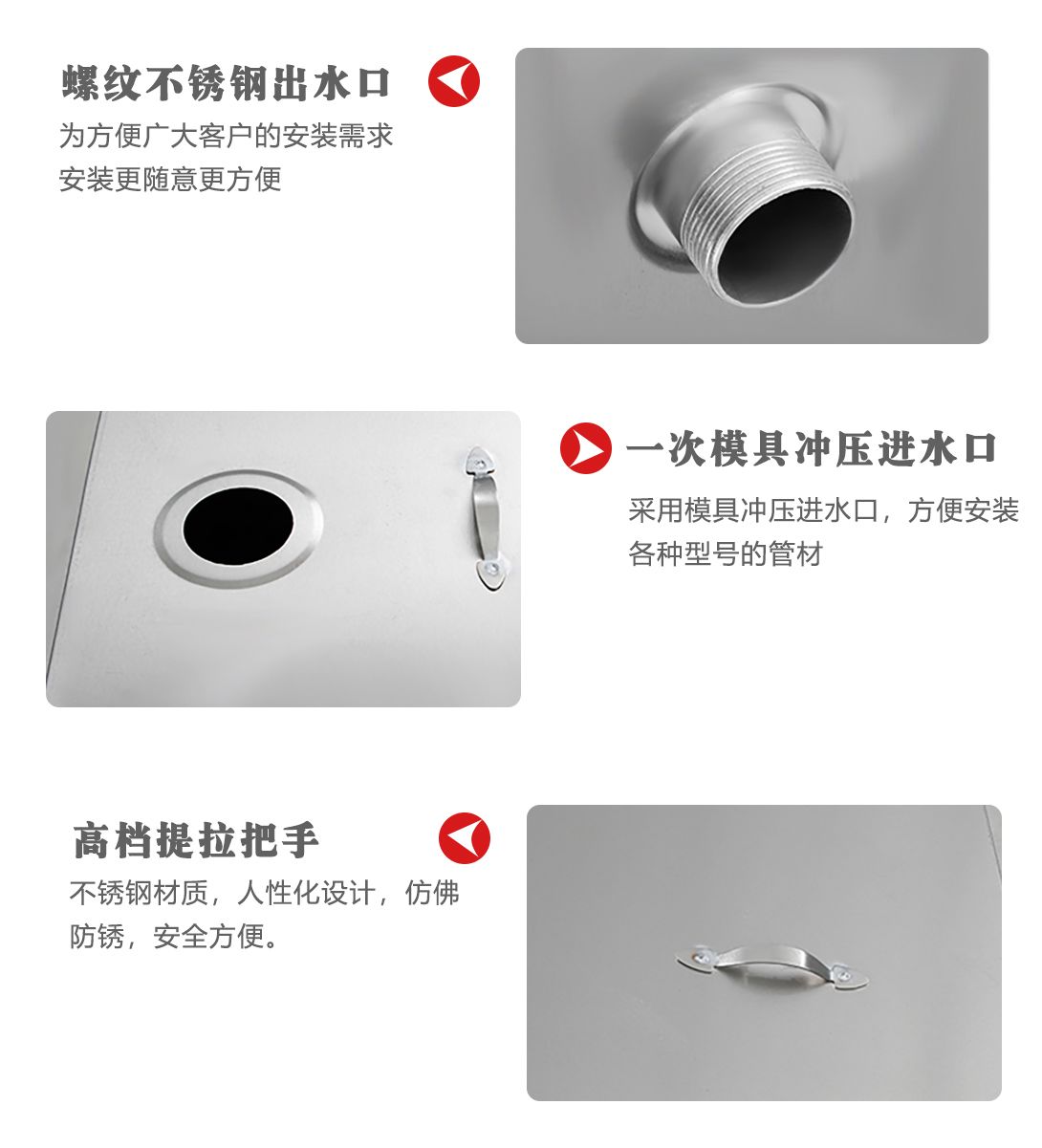 螺纹不锈钢出水口

为方便广大客户的安装需求
安装更随意更方便

一次模具冲压进水口

采用模具冲压进水口，方便安装各种型号的管材

高档提拉把手

不锈钢材质，人性化设计，仿佛防锈，安全方便。